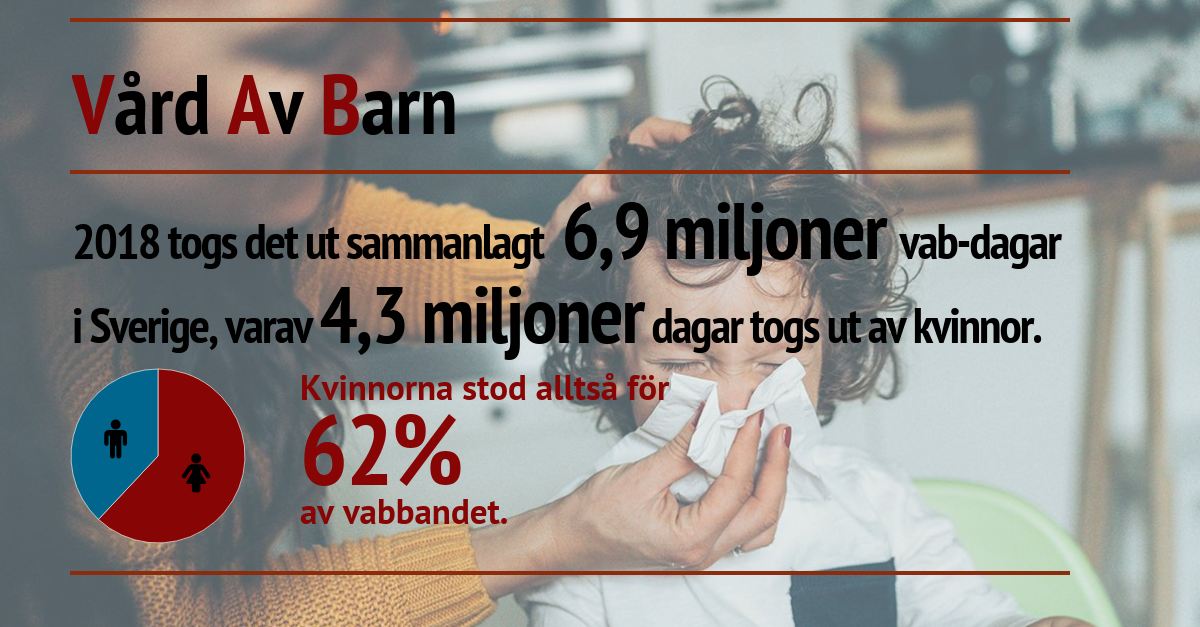 Vård Av Barn

2018 togs det ut sammanlagt 6,9 miljoner vab-dagar i Sverige, varav 4,3 miljoner dagar togs ut av kvinnor.

Kvinnorna stod alltså för
62%
av vabbandet.